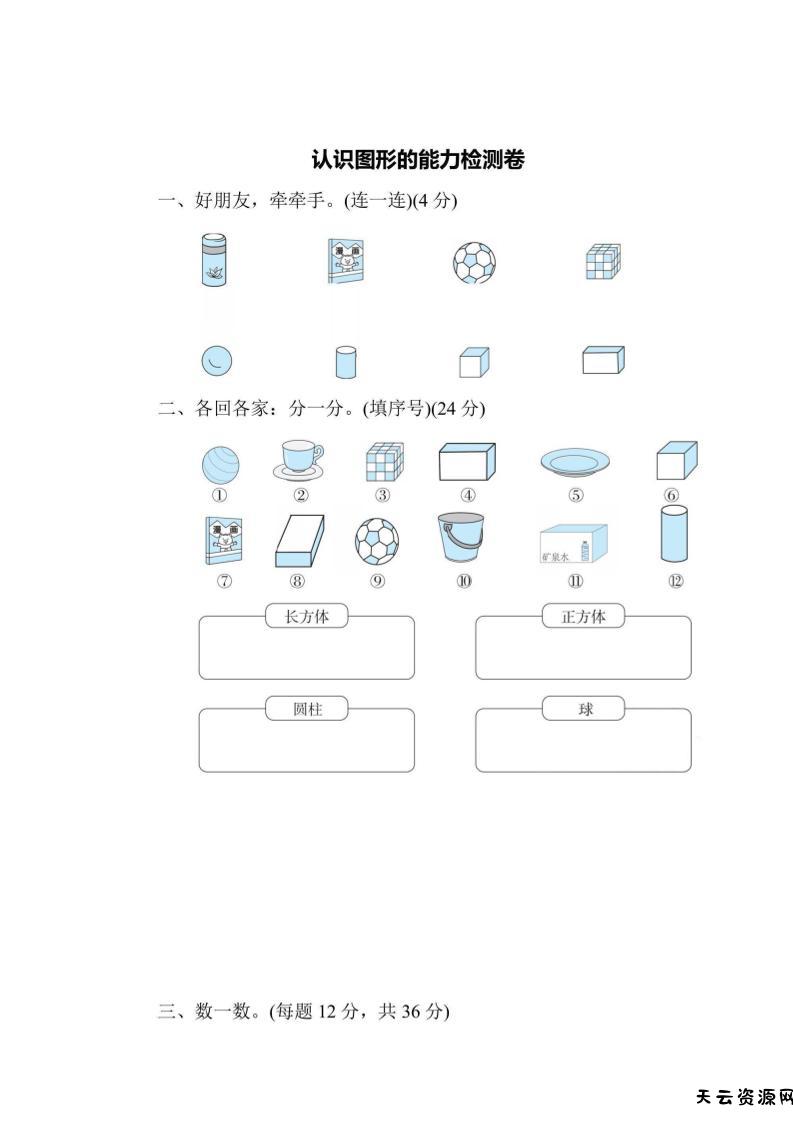 认识图形的能力检测卷

一、好朋友，牵牵手。(连一连)(4 分)

漫画

二、各回各家：分一分。(填序号)(24 分)

①　②　③　④　⑤　⑥

漫画　矿泉水

⑦　⑧　⑨　⑩　⑪　⑫

长方体

正方体

圆柱

球

三、数一数。(每题 12 分，共 36 分)

天云资源网