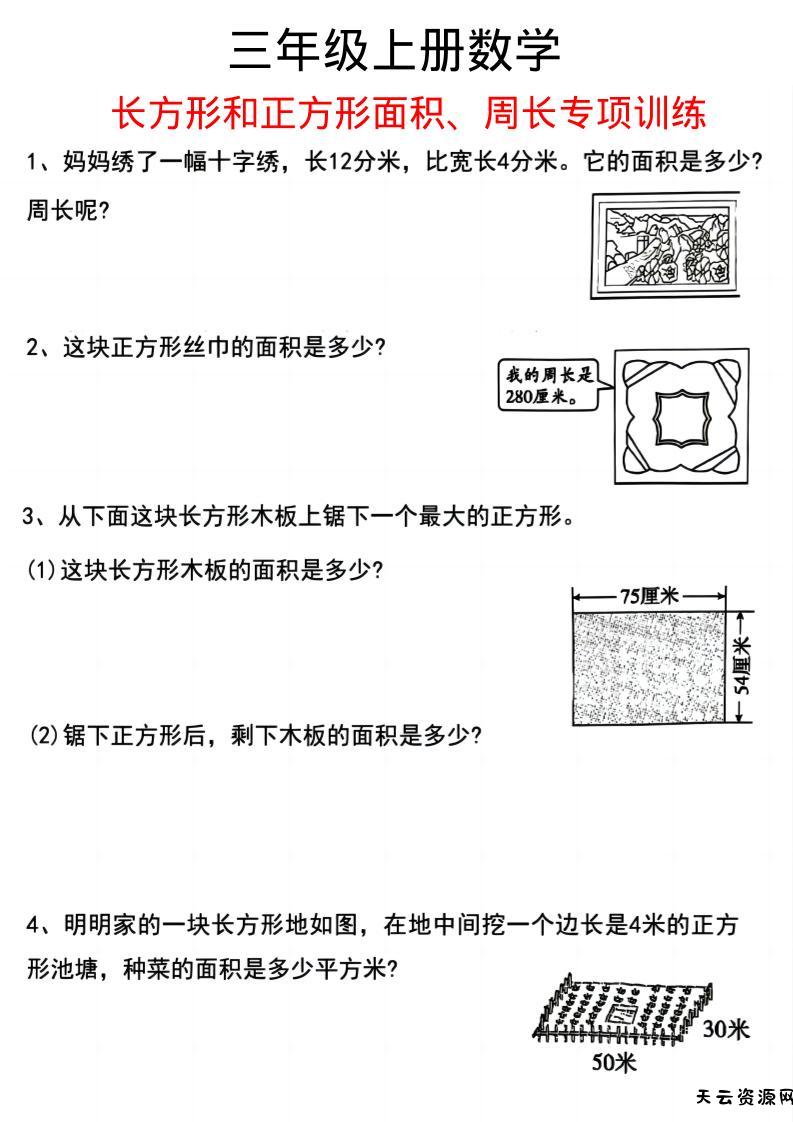 三年级上册数学

长方形和正方形面积、周长专项训练

1、妈妈绣了一幅十字绣，长12分米，比宽长4分米。它的面积是多少？周长呢？

2、这块正方形丝巾的面积是多少？

我的周长是280厘米。

3、从下面这块长方形木板上锯下一个最大的正方形。

(1)这块长方形木板的面积是多少？

75厘米

54厘米

(2)锯下正方形后，剩下木板的面积是多少？

4、明明家的一块长方形地如图，在地中间挖一个边长是4米的正方形池塘，种菜的面积是多少平方米？

30米

50米

天云资源网